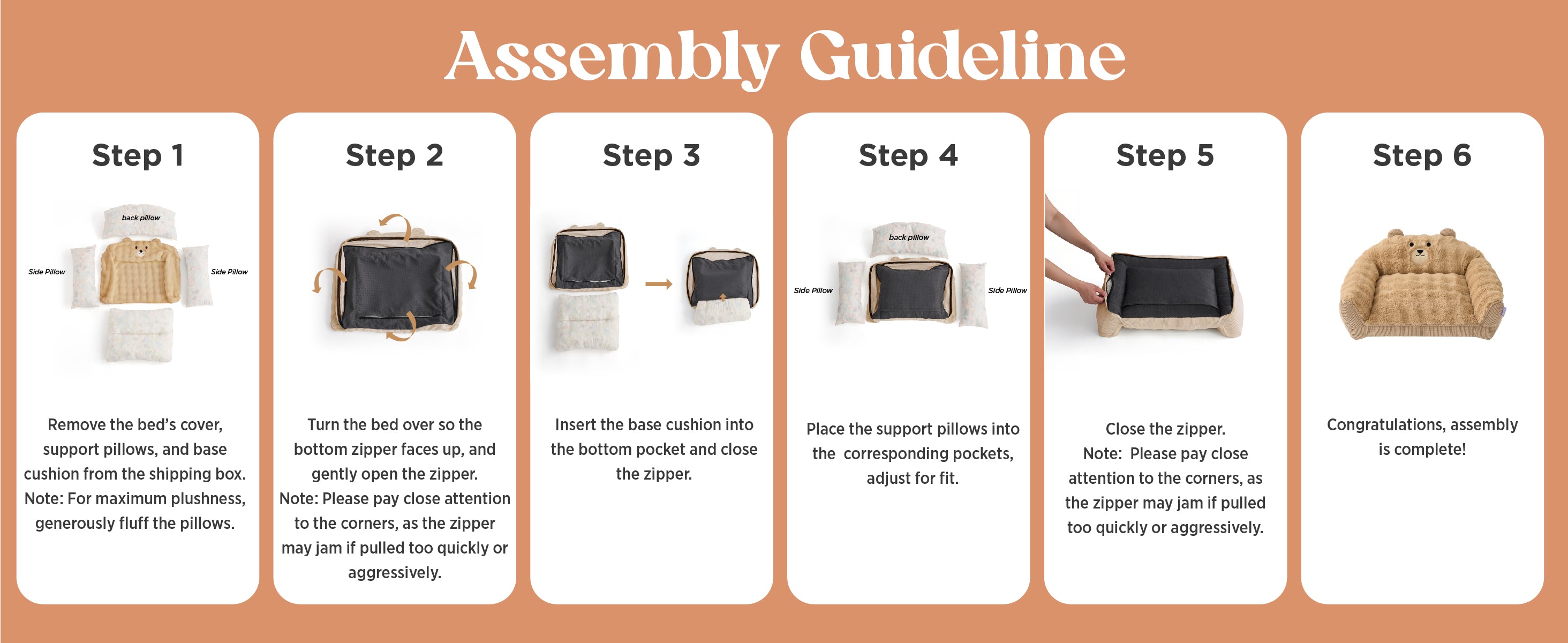 Assembly Guideline

Step 1

back pillow

Side Pillow

Side Pillow

Remove the bed's cover, support pillows, and base cushion from the shipping box. Note: For maximum plushness, generously fluff the pillows.

Step 2

Turn the bed over so the bottom zipper faces up, and gently open the zipper. Note: Please pay close attention to the corners, as the zipper may jam if pulled too quickly or aggressively.

Step 3

Insert the base cushion into the bottom pocket and close the zipper.

Step 4

back pillow

Side Pillow

Side Pillow

Place the support pillows into the corresponding pockets, adjust for fit.

Step 5

Close the zipper. Note: Please pay close attention to the corners, as the zipper may jam if pulled too quickly or aggressively.

Step 6

Congratulations, assembly is complete!