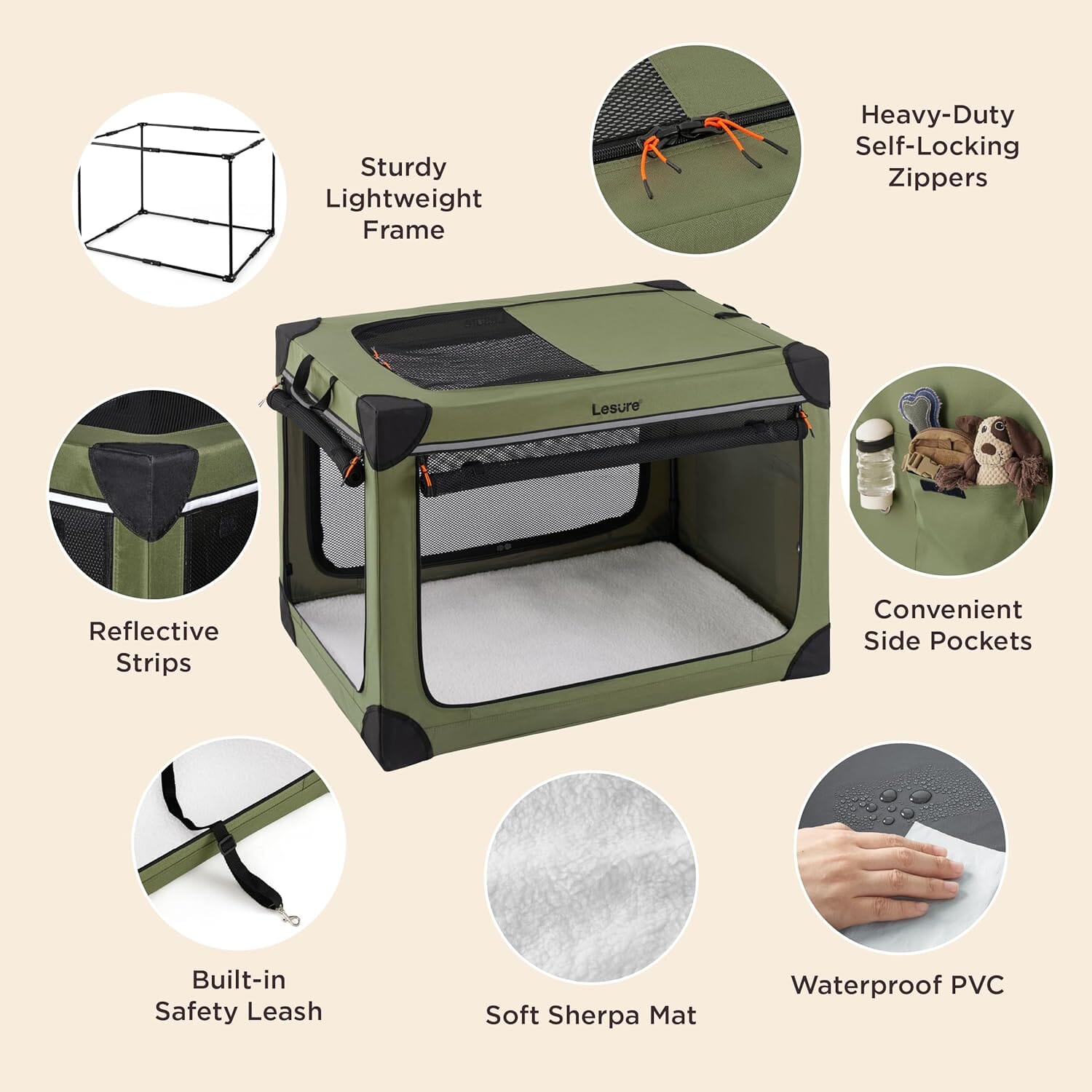 Sturdy Lightweight Frame

Heavy-Duty Self-Locking Zippers

Lesure

Reflective Strips

Convenient Side Pockets

Built-in Safety Leash

Soft Sherpa Mat

Waterproof PVC