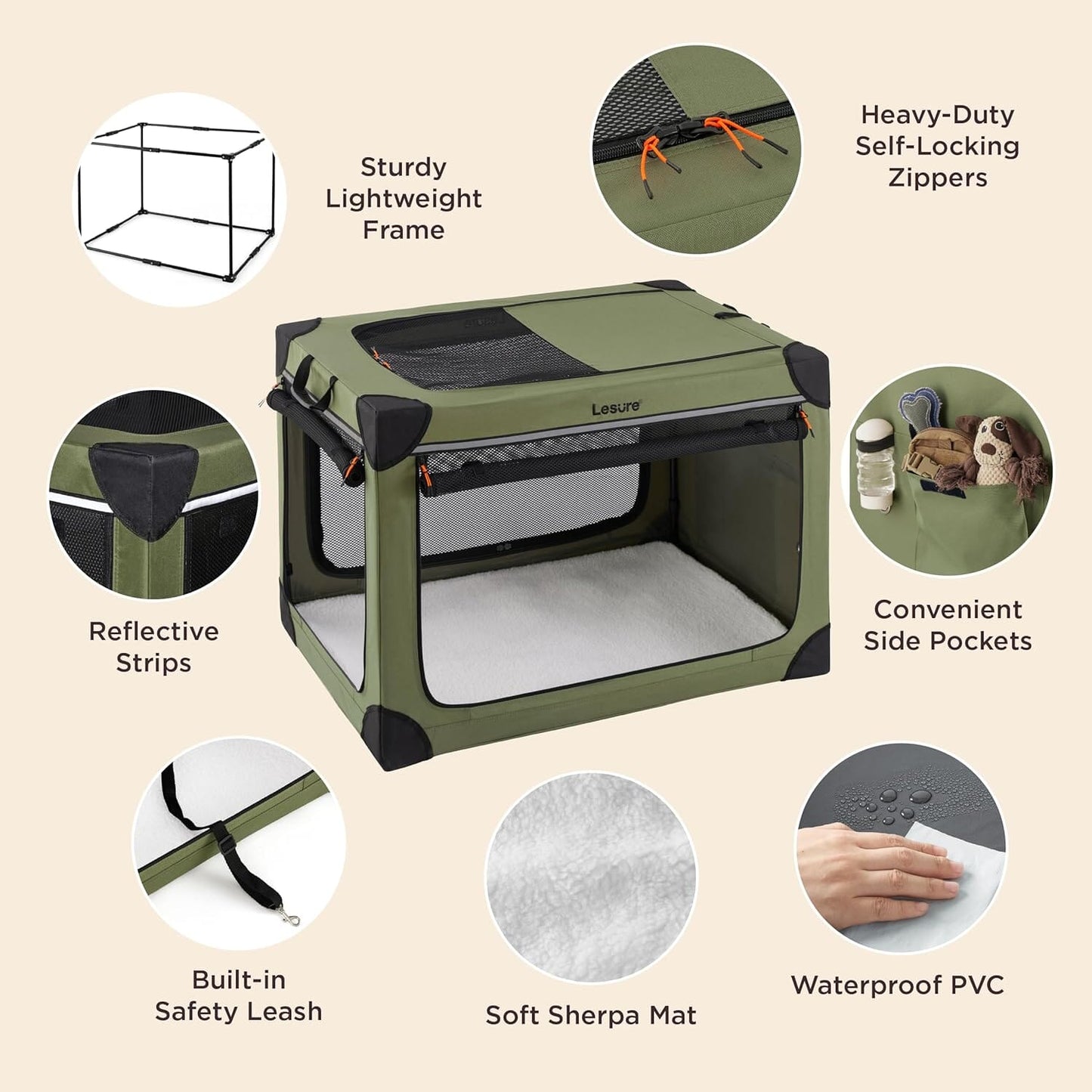 Sturdy Lightweight Frame

Heavy-Duty Self-Locking Zippers

Lesure

Reflective Strips

Convenient Side Pockets

Built-in Safety Leash

Soft Sherpa Mat

Waterproof PVC