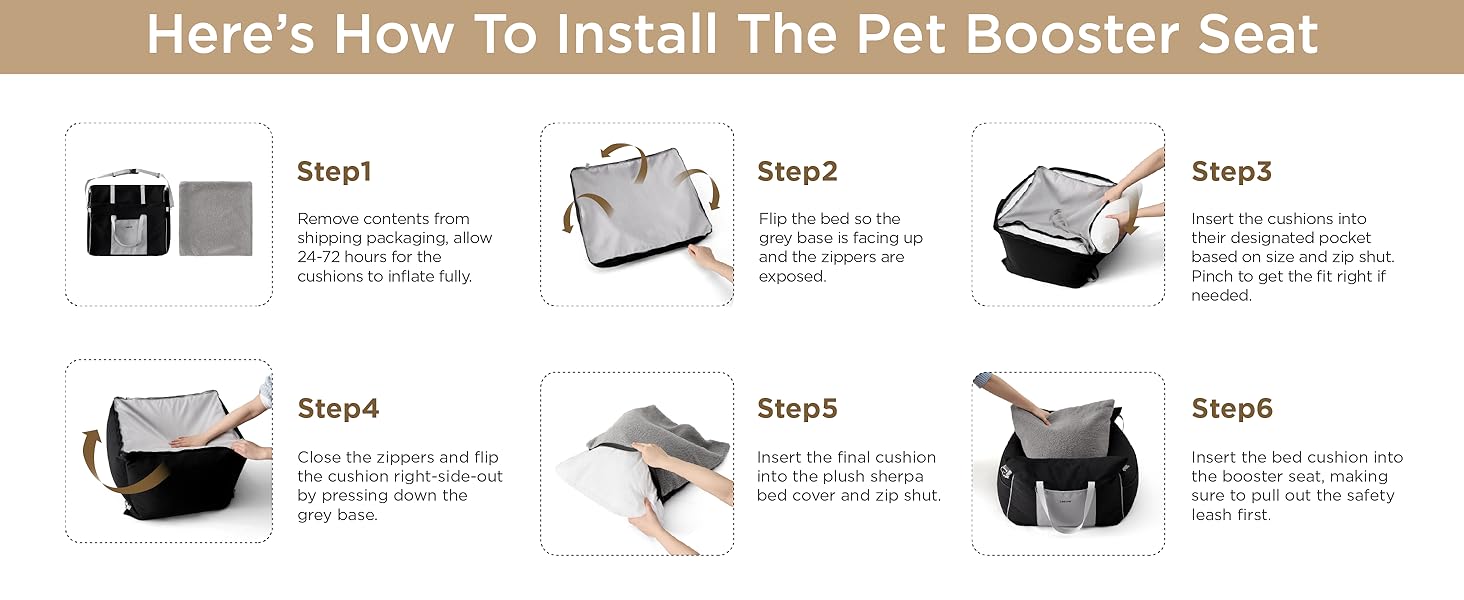 Here's How To Install The Pet Booster Seat

Step1

Remove contents from shipping packaging, allow 24-72 hours for the cushions to inflate fully.

Step2

Flip the bed so the grey base is facing up and the zippers are exposed.

Step3

Insert the cushions into their designated pocket based on size and zip shut. Pinch to get the fit right if needed.

Step4

Close the zippers and flip the cushion right-side-out by pressing down the grey base.

Step5

Insert the final cushion into the plush sherpa bed cover and zip shut.

Step6

Insert the bed cushion into the booster seat, making sure to pull out the safety leash first.