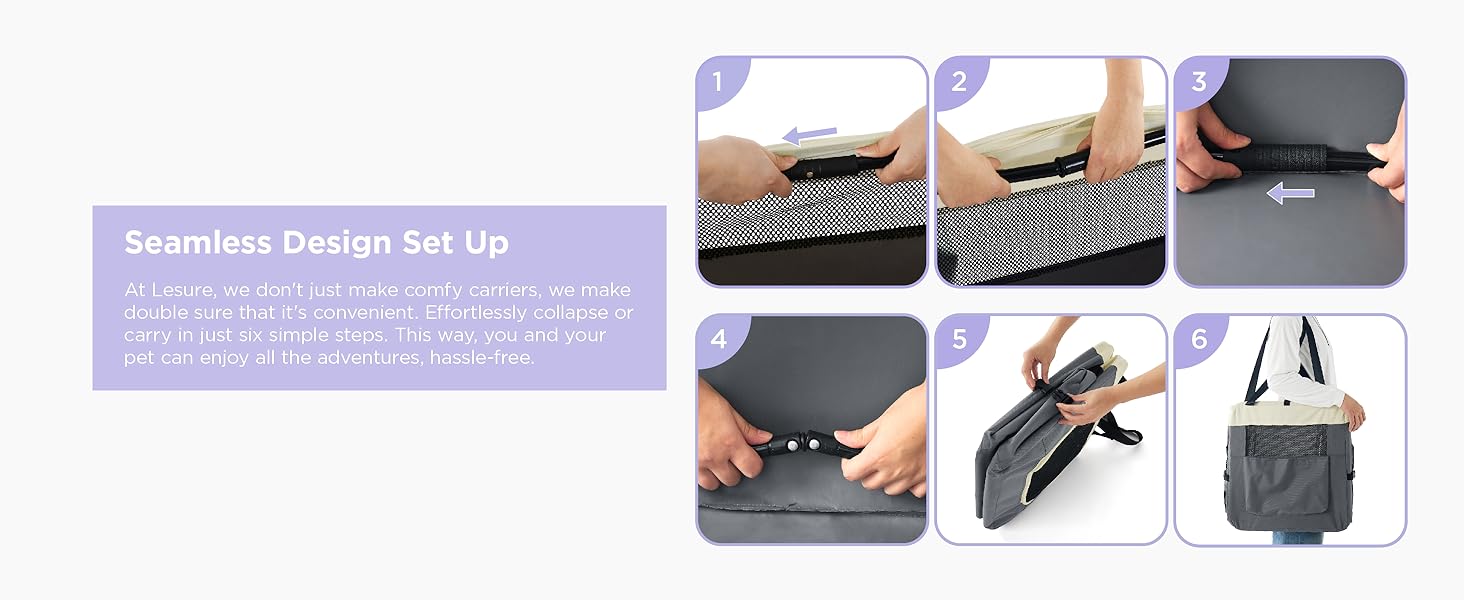 Seamless Design Set Up

At Lesure, we don't just make comfy carriers, we make double sure that it's convenient. Effortlessly collapse or carry in just six simple steps. This way, you and your pet can enjoy all the adventures, hassle-free.

1

2

3

4

5

6