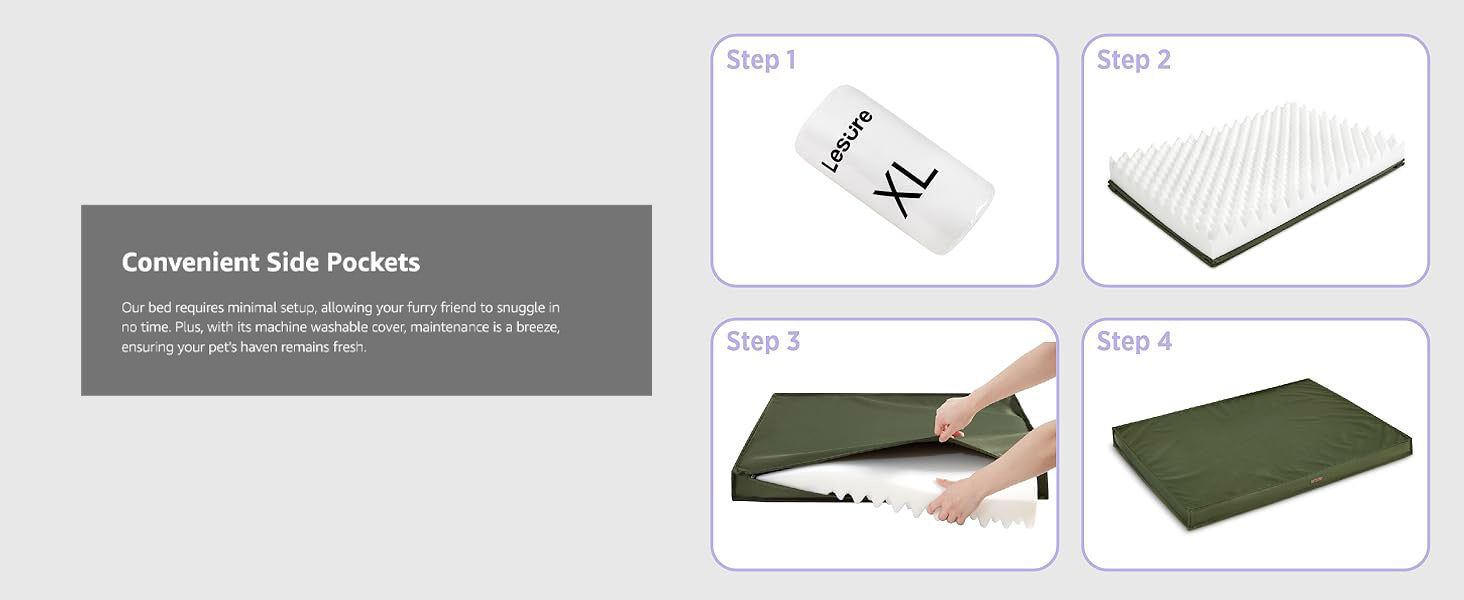 Convenient Side Pockets

Our bed requires minimal setup, allowing your furry friend to snuggle in no time. Plus, with its machine washable cover, maintenance is a breeze, ensuring your pet's haven remains fresh.

Step 1

Lesure

XL

Step 2

Step 3

Step 4