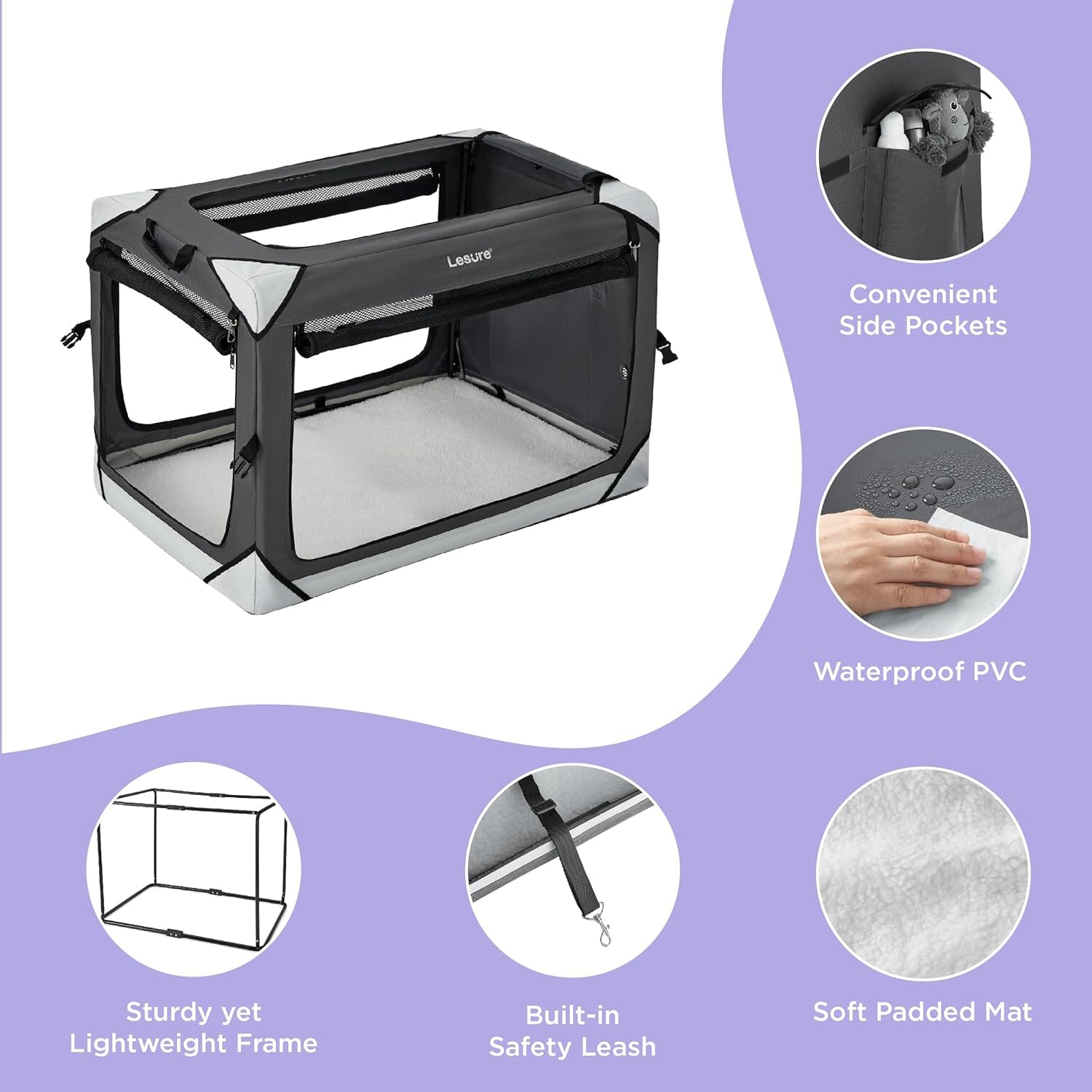 Lesure®

Convenient Side Pockets

Waterproof PVC

Sturdy yet Lightweight Frame

Built-in Safety Leash

Soft Padded Mat